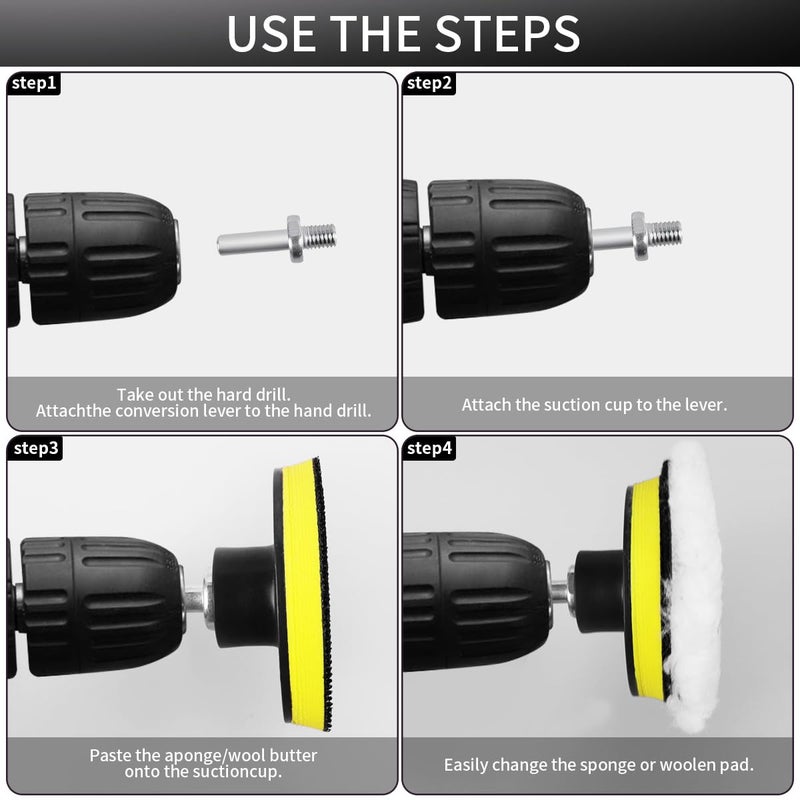 USE THE STEPS

step1

Take out the hard drill.
Attachthe conversion lever to the hand drill.

step2

Attach the suction cup to the lever.

step3

Paste the aponge/wool butter onto the suctioncup.

step4

Easily change the sponge or woolen pad.